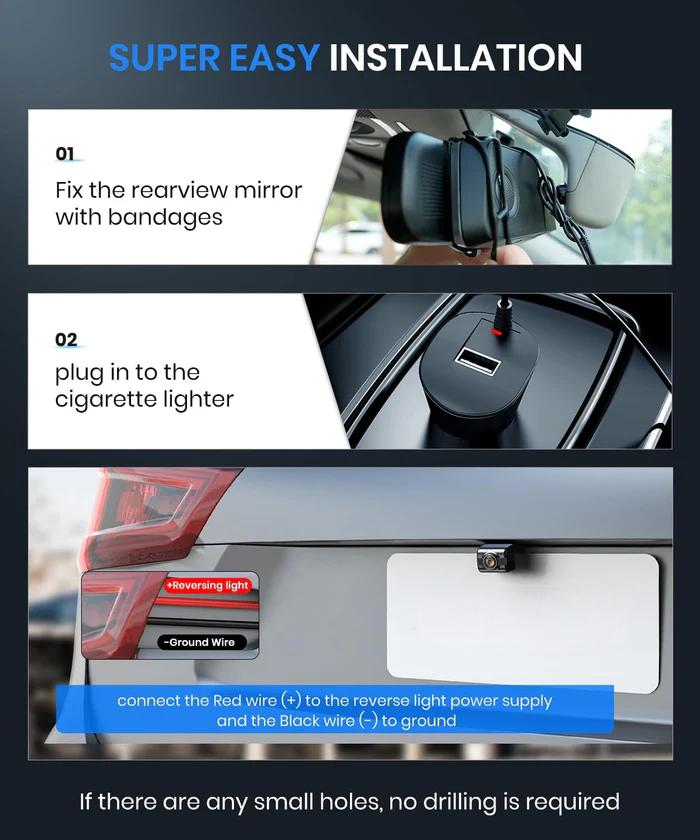 SUPER EASY INSTALLATION

01
Fix the rearview mirror with bandages

02
plug in to the cigarette lighter

+Reversing light
-Ground Wire

connect the Red wire (+) to the reverse light power supply and the Black wire (-) to ground

If there are any small holes, no drilling is required